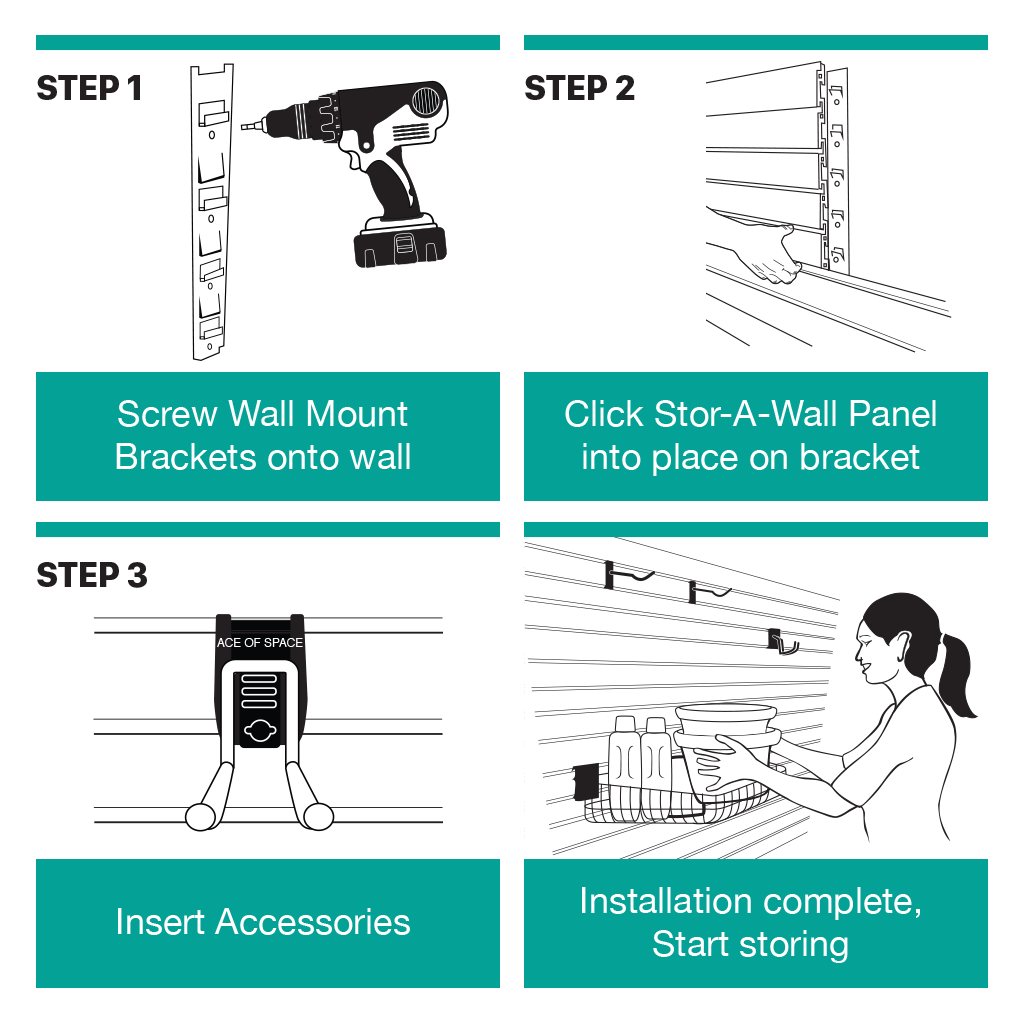 STEP 1

Screw Wall Mount Brackets onto wall

STEP 2

Click Stor-A-Wall Panel into place on bracket

STEP 3

ACE OF SPACE

Insert Accessories

Installation complete, Start storing